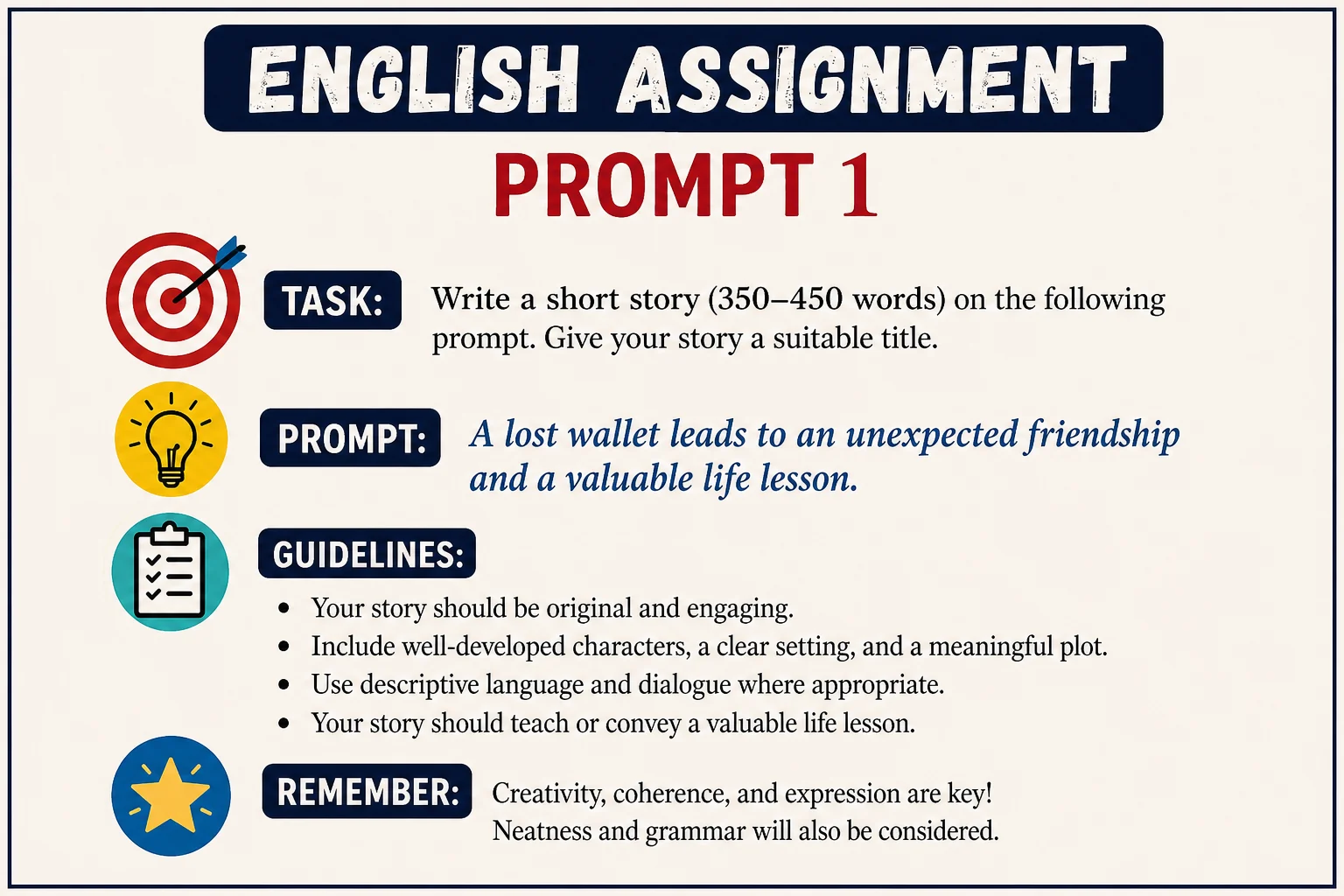 ENGLISH ASSIGNMENT

PROMPT 1

TASK:

Write a short story (350–450 words) on the following prompt. Give your story a suitable title.

PROMPT:

A lost wallet leads to an unexpected friendship and a valuable life lesson.

GUIDELINES:

• Your story should be original and engaging.
• Include well-developed characters, a clear setting, and a meaningful plot.
• Use descriptive language and dialogue where appropriate.
• Your story should teach or convey a valuable life lesson.

REMEMBER:

Creativity, coherence, and expression are key! Neatness and grammar will also be considered.